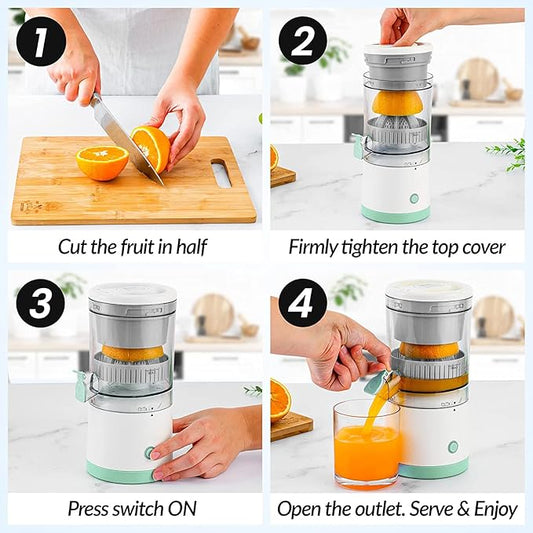 1

Cut the fruit in half

2

Firmly tighten the top cover

3

Press switch ON

4

Open the outlet. Serve & Enjoy