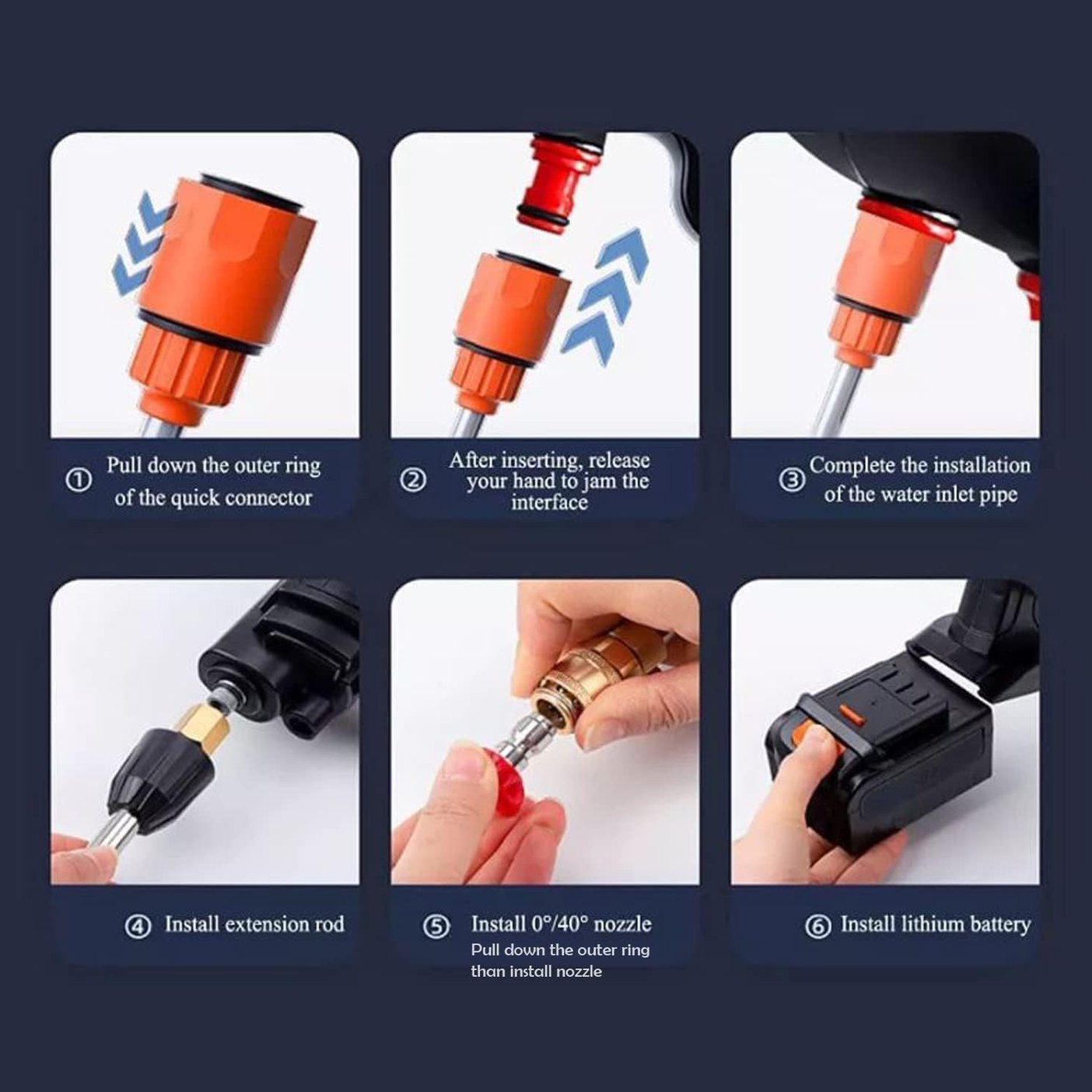 ① Pull down the outer ring of the quick connector

② After inserting, release your hand to jam the interface

③ Complete the installation of the water inlet pipe

④ Install extension rod

⑤ Install 0°/40° nozzle
Pull down the outer ring than install nozzle

⑥ Install lithium battery