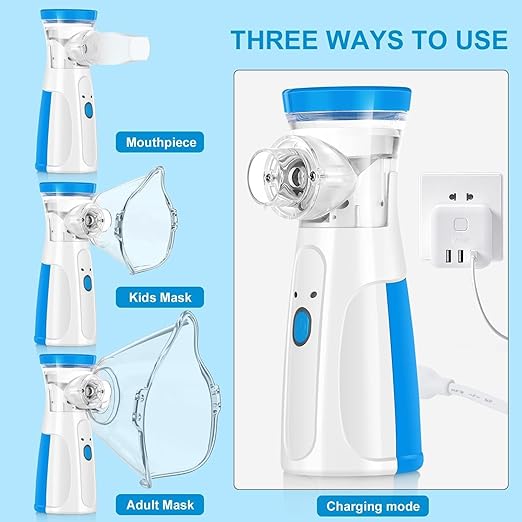 THREE WAYS TO USE

Mouthpiece

Kids Mask

Adult Mask

Charging mode