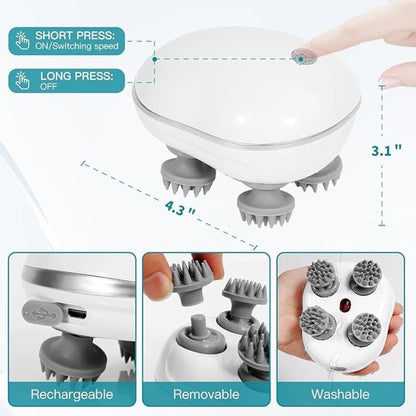 SHORT PRESS:
ON/Switching speed

LONG PRESS:
OFF

3.1 "

4.3 "

Rechargeable

Removable

Washable