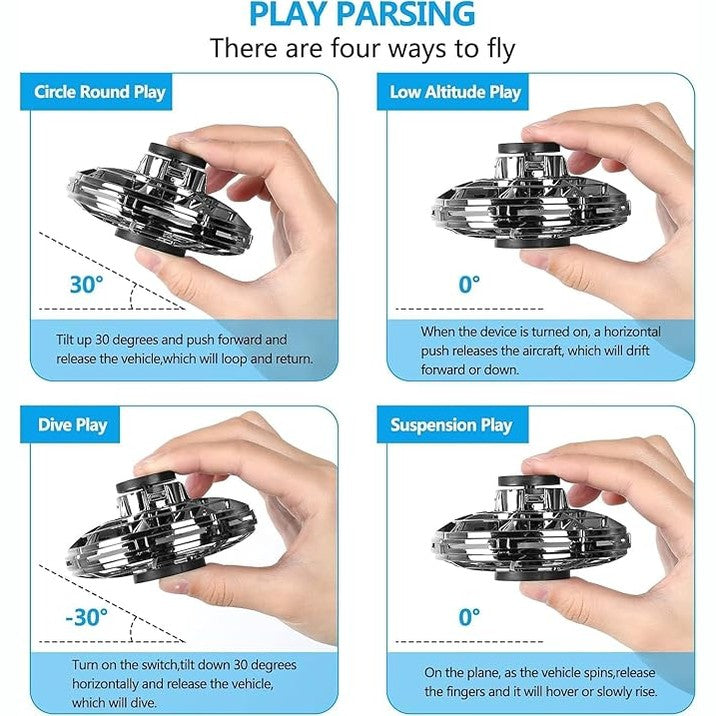 PLAY PARSING
There are four ways to fly

Circle Round Play

30°

Tilt up 30 degrees and push forward and release the vehicle,which will loop and return.

Low Altitude Play

0°

When the device is turned on, a horizontal push releases the aircraft, which will drift forward or down.

Dive Play

-30°

Turn on the switch,tilt down 30 degrees horizontally and release the vehicle, which will dive.

Suspension Play

0°

On the plane, as the vehicle spins,release the fingers and it will hover or slowly rise.