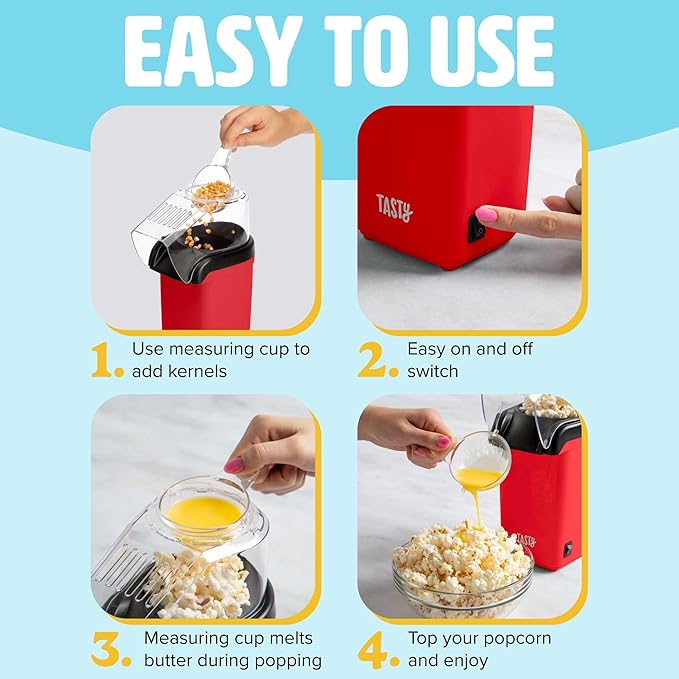 EASY TO USE

TASTY

1. Use measuring cup to add kernels

2. Easy on and off switch

TASTY

3. Measuring cup melts butter during popping

4. Top your popcorn and enjoy